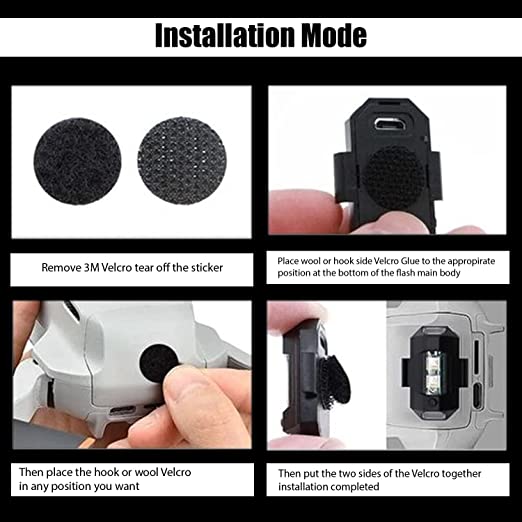 Installation Mode

Remove 3M Velcro tear off the sticker

Place wool or hook side Velcro Glue to the appropirate position at the bottom of the flash main body

Then place the hook or wool Velcro in any position you want

Then put the two sides of the Velcro together installation completed